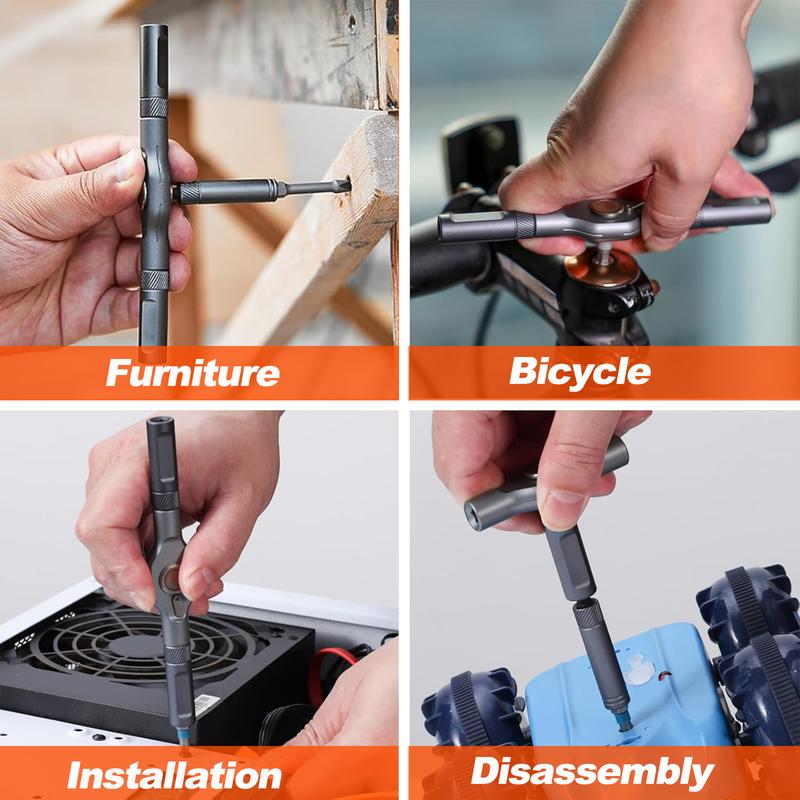 Furniture

Bicycle

Installation

Disassembly